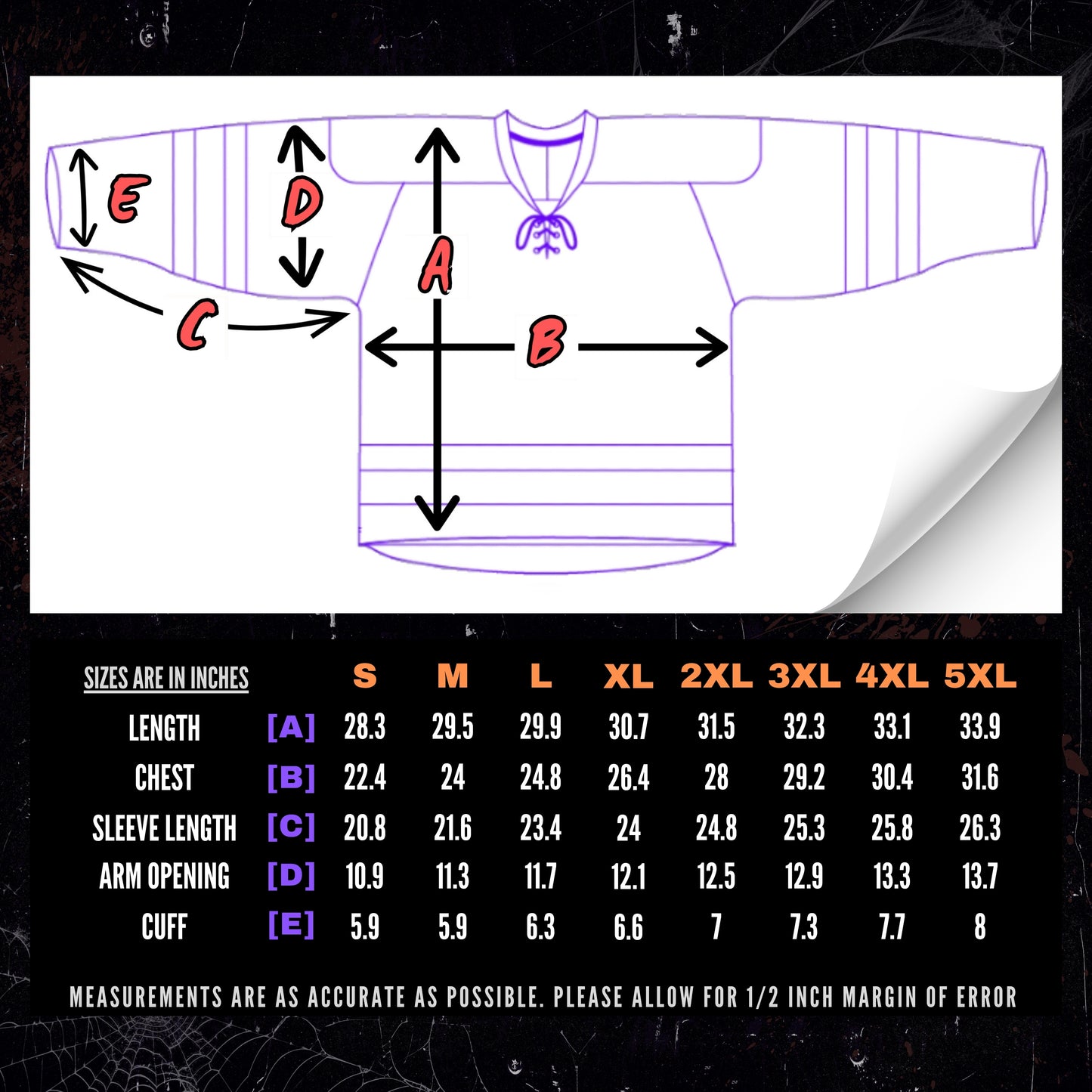 E
D
A
C
B

| SIZES ARE IN INCHES | | S | M | L | XL | 2XL | 3XL | 4XL | 5XL |
|---|---|---|---|---|---|---|---|---|---|
| LENGTH | [A] | 28.3 | 29.5 | 29.9 | 30.7 | 31.5 | 32.3 | 33.1 | 33.9 |
| CHEST | [B] | 22.4 | 24 | 24.8 | 26.4 | 28 | 29.2 | 30.4 | 31.6 |
| SLEEVE LENGTH | [C] | 20.8 | 21.6 | 23.4 | 24 | 24.8 | 25.3 | 25.8 | 26.3 |
| ARM OPENING | [D] | 10.9 | 11.3 | 11.7 | 12.1 | 12.5 | 12.9 | 13.3 | 13.7 |
| CUFF | [E] | 5.9 | 5.9 | 6.3 | 6.6 | 7 | 7.3 | 7.7 | 8 |

MEASUREMENTS ARE AS ACCURATE AS POSSIBLE. PLEASE ALLOW FOR 1/2 INCH MARGIN OF ERROR