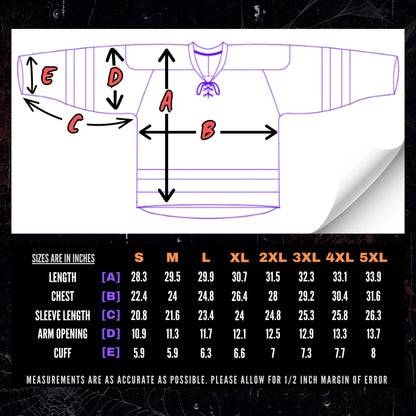 E D A C B

| SIZES ARE IN INCHES | | S | M | L | XL | 2XL | 3XL | 4XL | 5XL |
|---|---|---|---|---|---|---|---|---|---|
| LENGTH | [A] | 28.3 | 29.5 | 29.9 | 30.7 | 31.5 | 32.3 | 33.1 | 33.9 |
| CHEST | [B] | 22.4 | 24 | 24.8 | 26.4 | 28 | 29.2 | 30.4 | 31.6 |
| SLEEVE LENGTH | [C] | 20.8 | 21.6 | 23.4 | 24 | 24.8 | 25.3 | 25.8 | 26.3 |
| ARM OPENING | [D] | 10.9 | 11.3 | 11.7 | 12.1 | 12.5 | 12.9 | 13.3 | 13.7 |
| CUFF | [E] | 5.9 | 5.9 | 6.3 | 6.6 | 7 | 7.3 | 7.7 | 8 |

MEASUREMENTS ARE AS ACCURATE AS POSSIBLE. PLEASE ALLOW FOR 1/2 INCH MARGIN OF ERROR